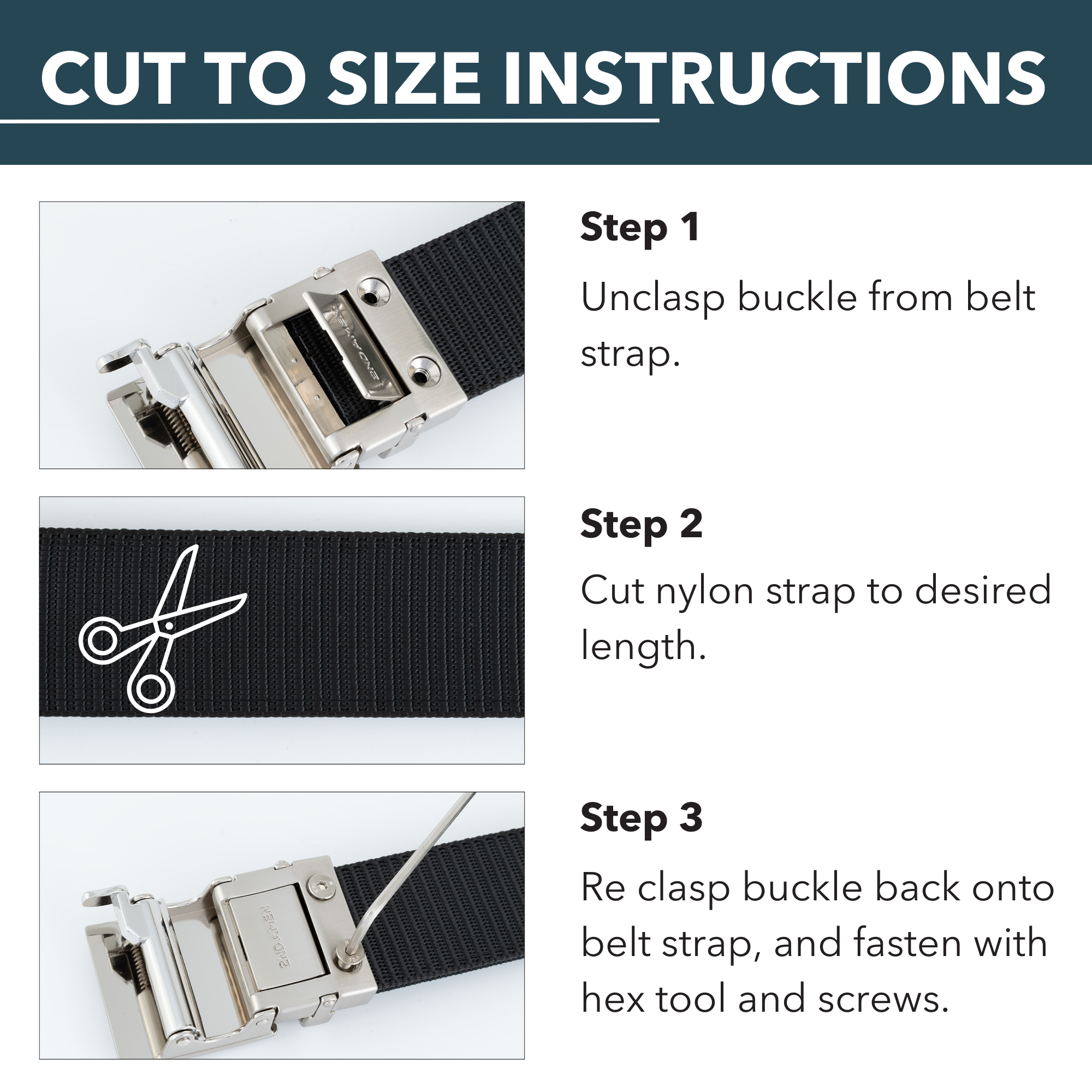 CUT TO SIZE INSTRUCTIONS

2ND AMEN

Step 1

Unclasp buckle from belt strap.

Step 2

Cut nylon strap to desired length.

2ND AMEN

Step 3

Re clasp buckle back onto belt strap, and fasten with hex tool and screws.